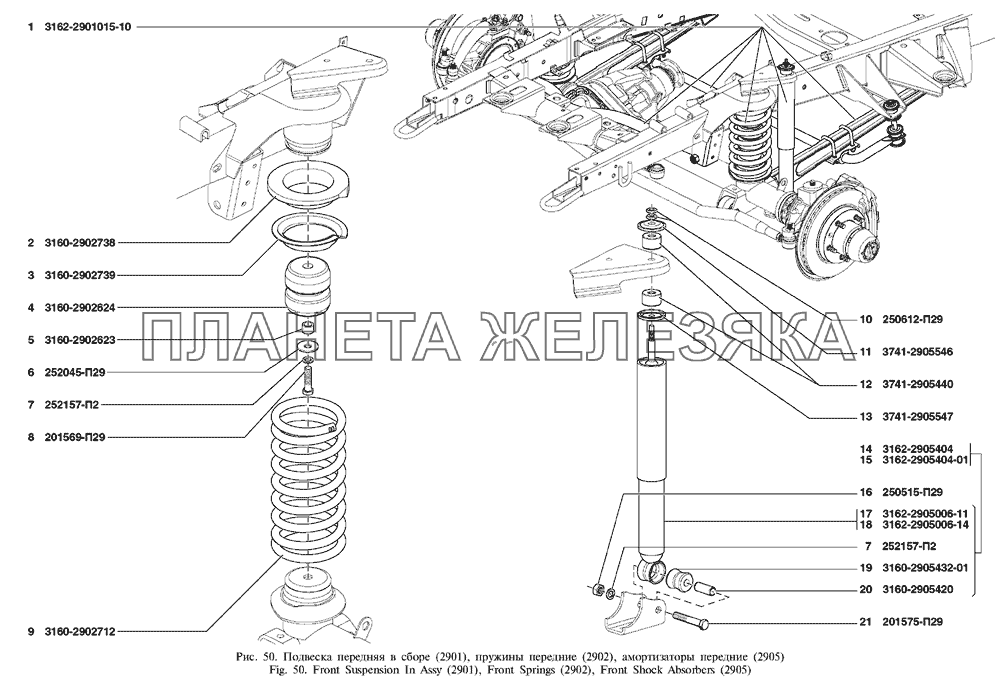 1 3162-2901015-10

2 3160-2902738

3 3160-2902739

4 3160-2902624

5 3160-2902623

6 252045-П29

7 252157-П2

8 201569-П29

9 3160-2902712

ПЛАНЕТА ЖЕЛЕЗЯКА

10 250612-П29

11 3741-2905546

12 3741-2905440

13 3741-2905547

14 3162-2905404
15 3162-2905404-01

16 250515-П29

17 3162-2905006-11
18 3162-2905006-14

7 252157-П2

19 3160-2905432-01

20 3160-2905420

21 201575-П29

Рис. 50. Подвеска передняя в сборе (2901), пружины передние (2902), амортизаторы передние (2905)
Fig. 50. Front Suspension In Assy (2901), Front Springs (2902), Front Shock Absorbers (2905)